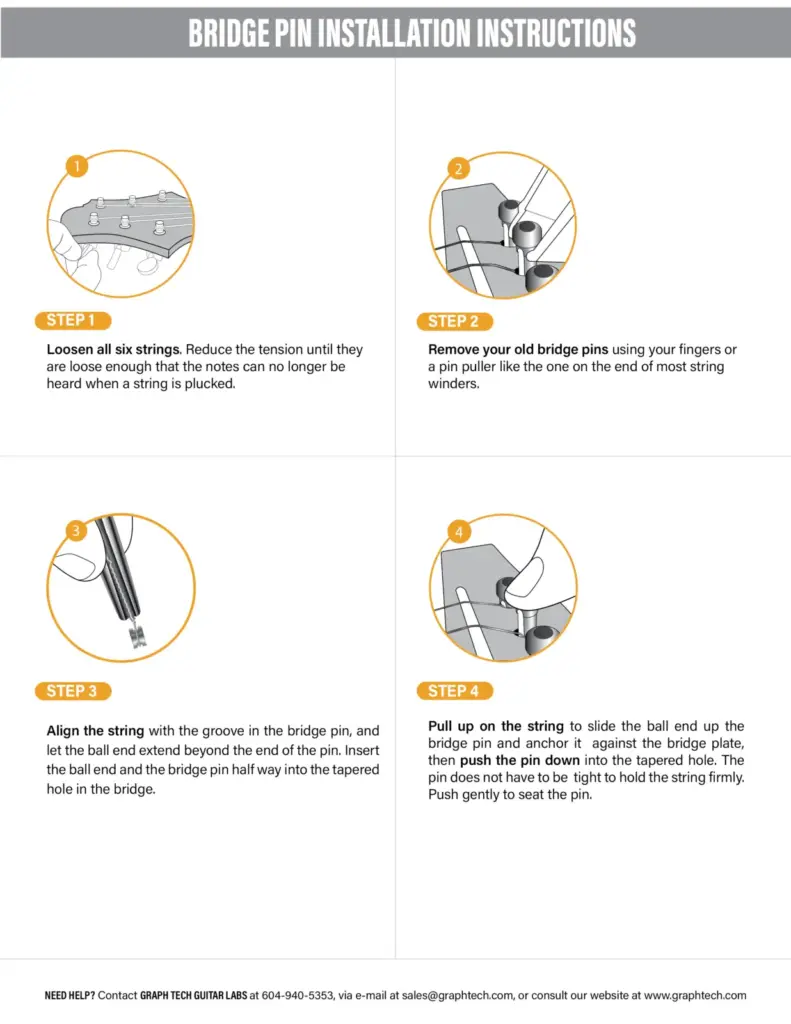 BRIDGE PIN INSTALLATION INSTRUCTIONS

1

STEP 1

Loosen all six strings. Reduce the tension until they are loose enough that the notes can no longer be heard when a string is plucked.

2

STEP 2

Remove your old bridge pins using your fingers or a pin puller like the one on the end of most string winders.

3

STEP 3

Align the string with the groove in the bridge pin, and let the ball end extend beyond the end of the pin. Insert the ball end and the bridge pin half way into the tapered hole in the bridge.

4

STEP 4

Pull up on the string to slide the ball end up the bridge pin and anchor it against the bridge plate, then push the pin down into the tapered hole. The pin does not have to be tight to hold the string firmly. Push gently to seat the pin.

NEED HELP? Contact GRAPH TECH GUITAR LABS at 604-940-5353, via e-mail at sales@graphtech.com, or consult our website at www.graphtech.com